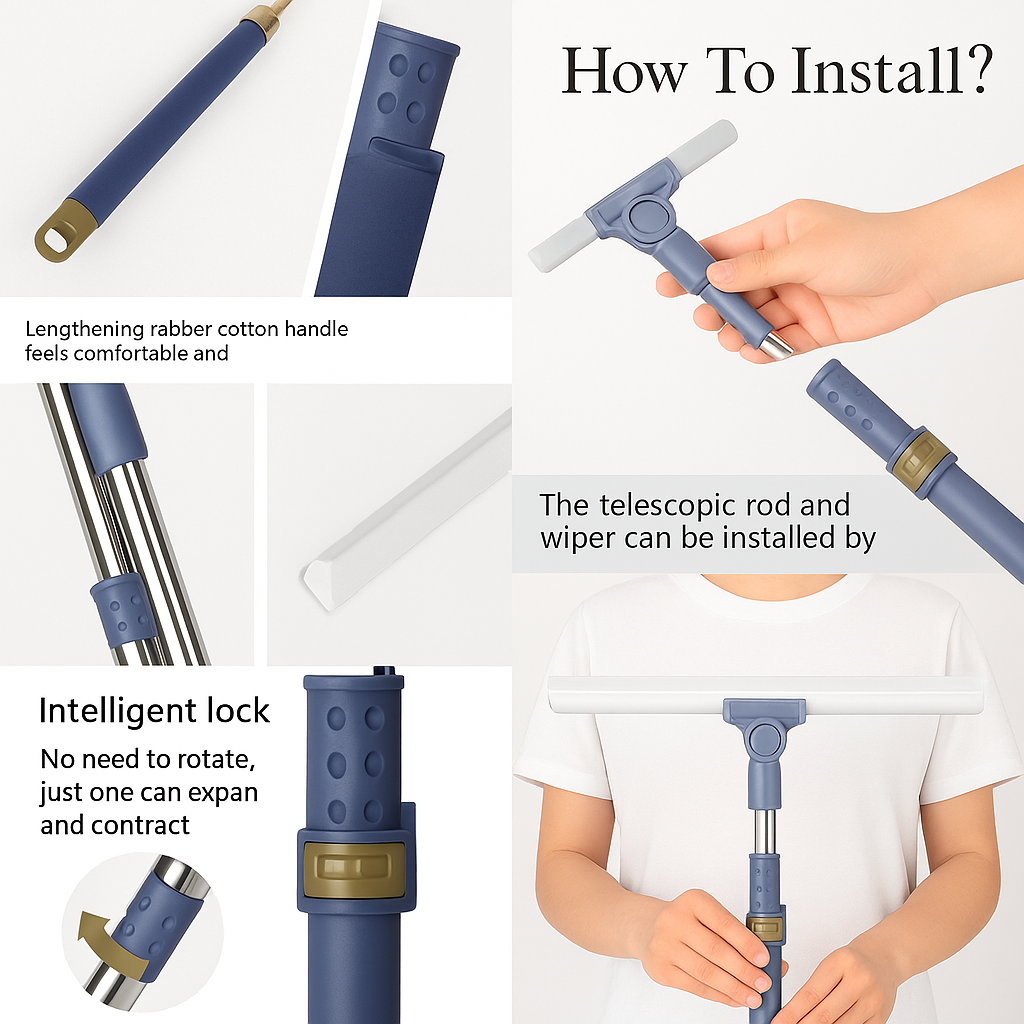 How To Install?

Lengthening rabber cotton handle feels comfortable and

The telescopic rod and wiper can be installed by

Intelligent lock

No need to rotate, just one can expan and contract